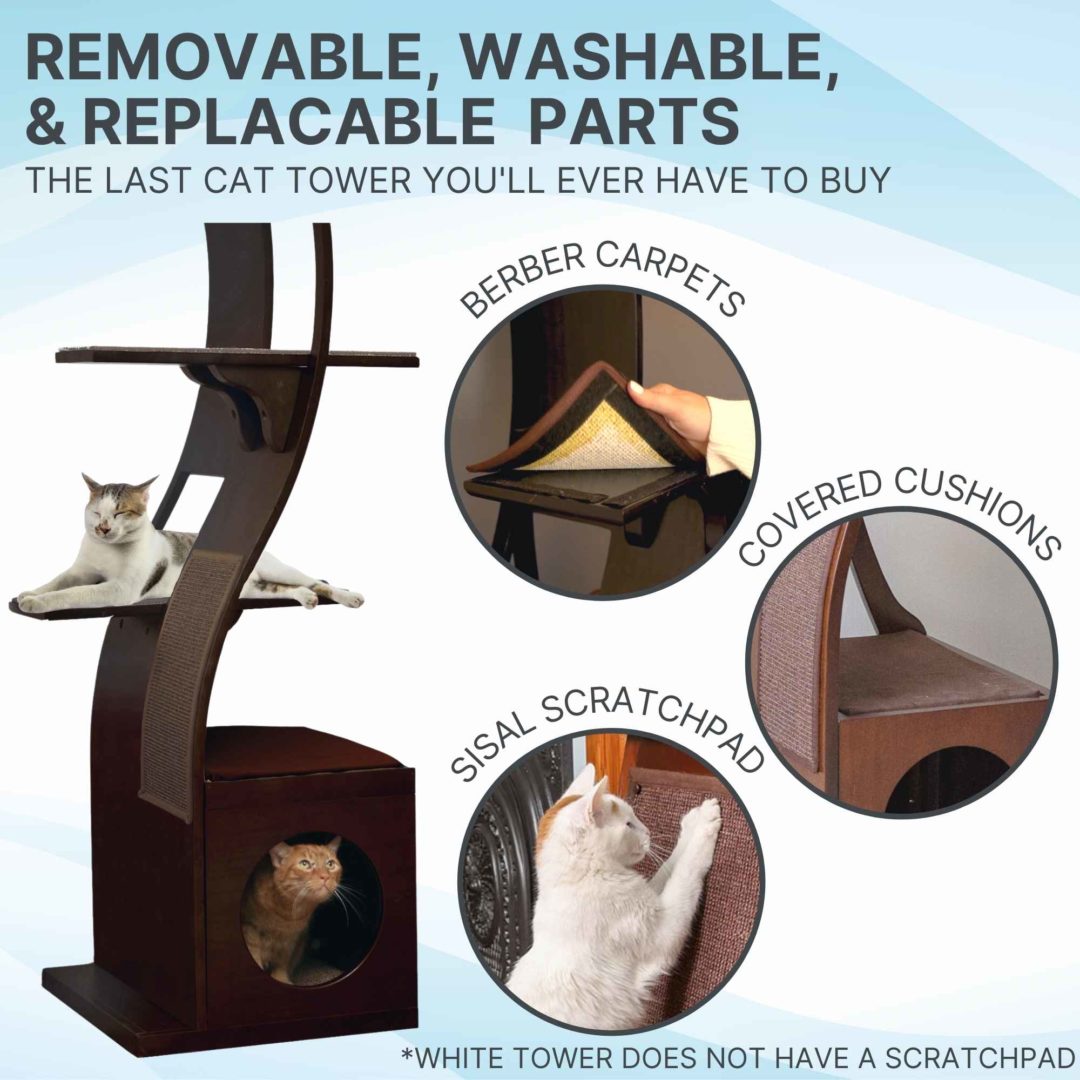 REMOVABLE, WASHABLE, & REPLACABLE PARTS

THE LAST CAT TOWER YOU'LL EVER HAVE TO BUY

BERBER CARPETS

COVERED CUSHIONS

SISAL SCRATCHPAD

*WHITE TOWER DOES NOT HAVE A SCRATCHPAD