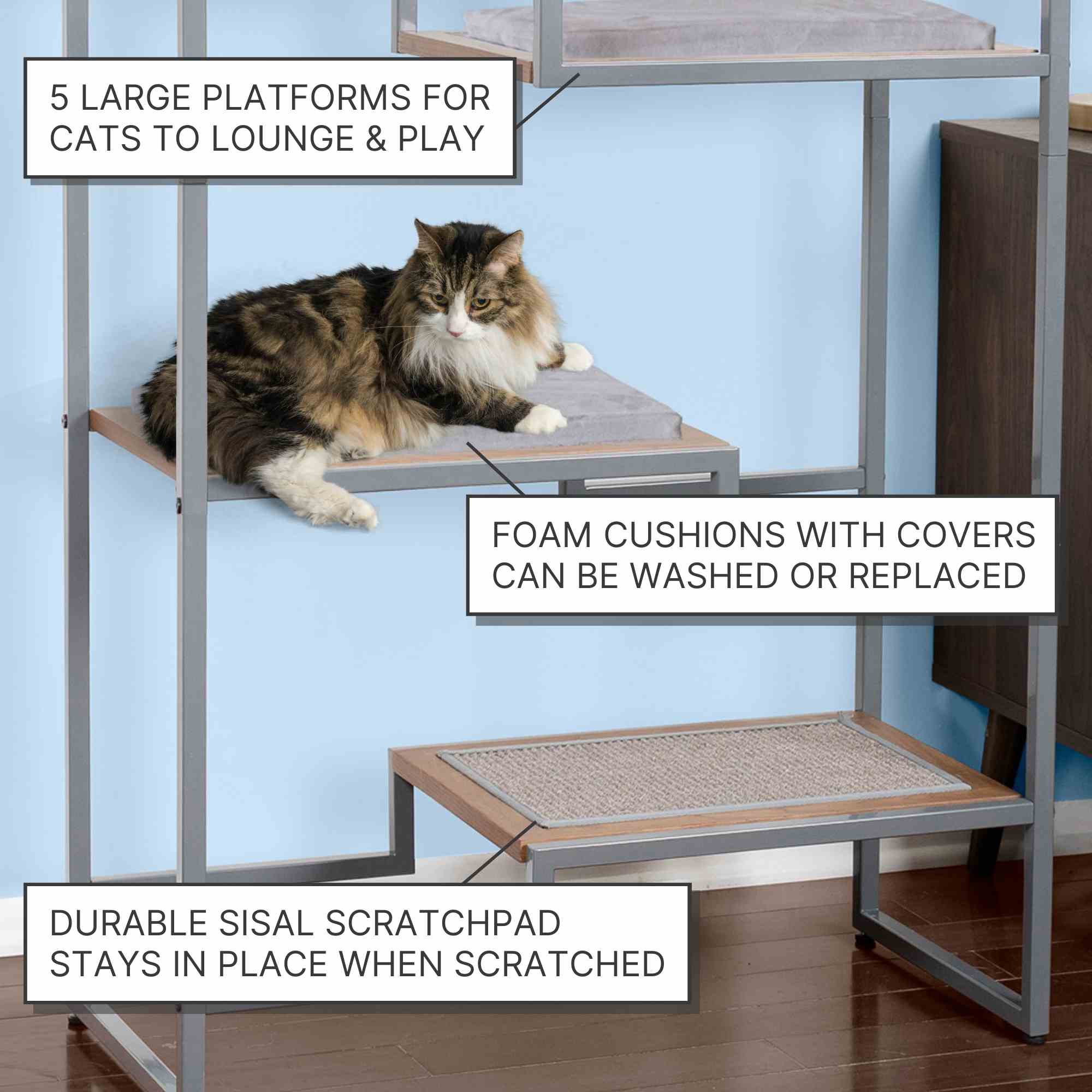 5 LARGE PLATFORMS FOR CATS TO LOUNGE & PLAY

FOAM CUSHIONS WITH COVERS CAN BE WASHED OR REPLACED

DURABLE SISAL SCRATCHPAD STAYS IN PLACE WHEN SCRATCHED