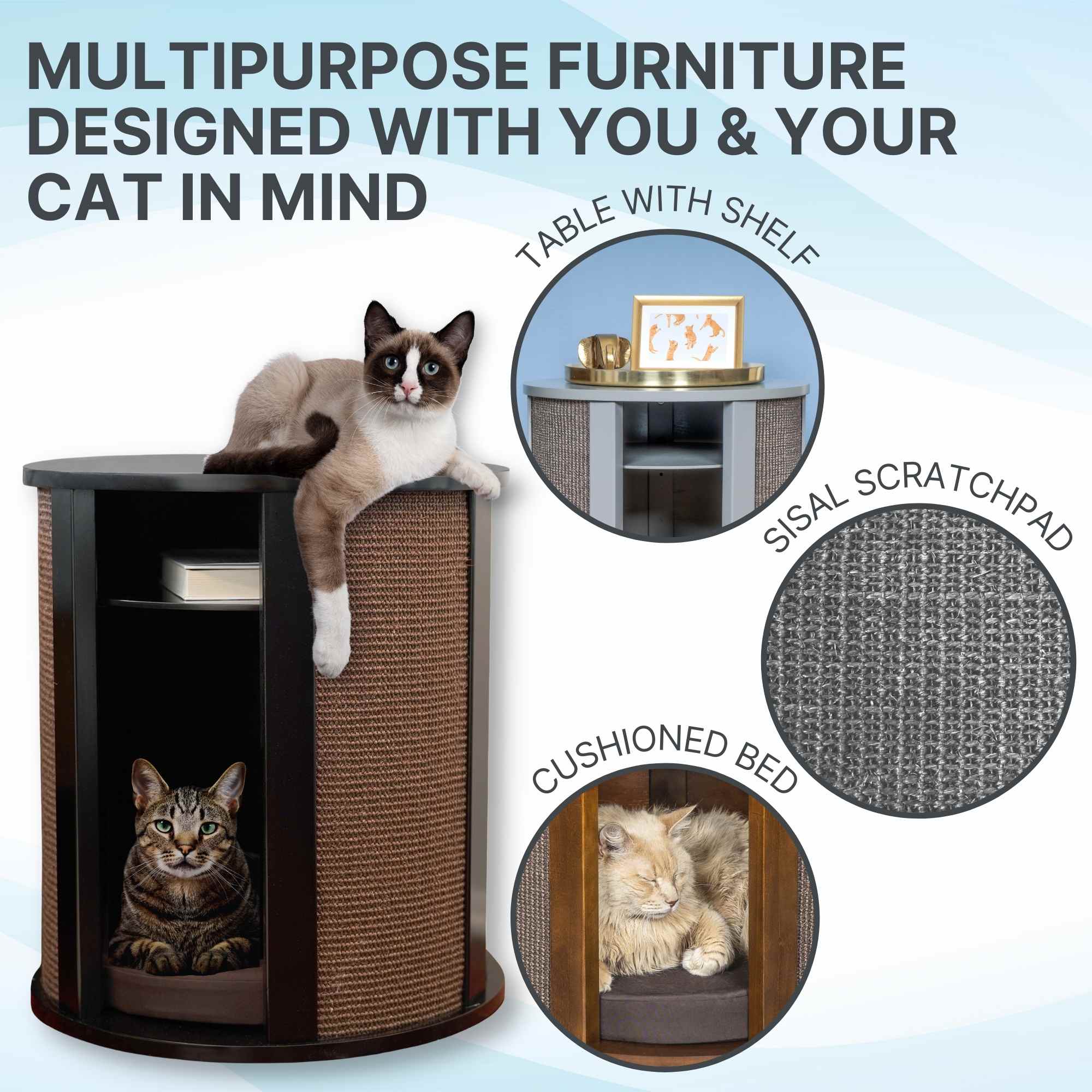 MULTIPURPOSE FURNITURE DESIGNED WITH YOU & YOUR CAT IN MIND

TABLE WITH SHELF

SISAL SCRATCHPAD

CUSHIONED BED