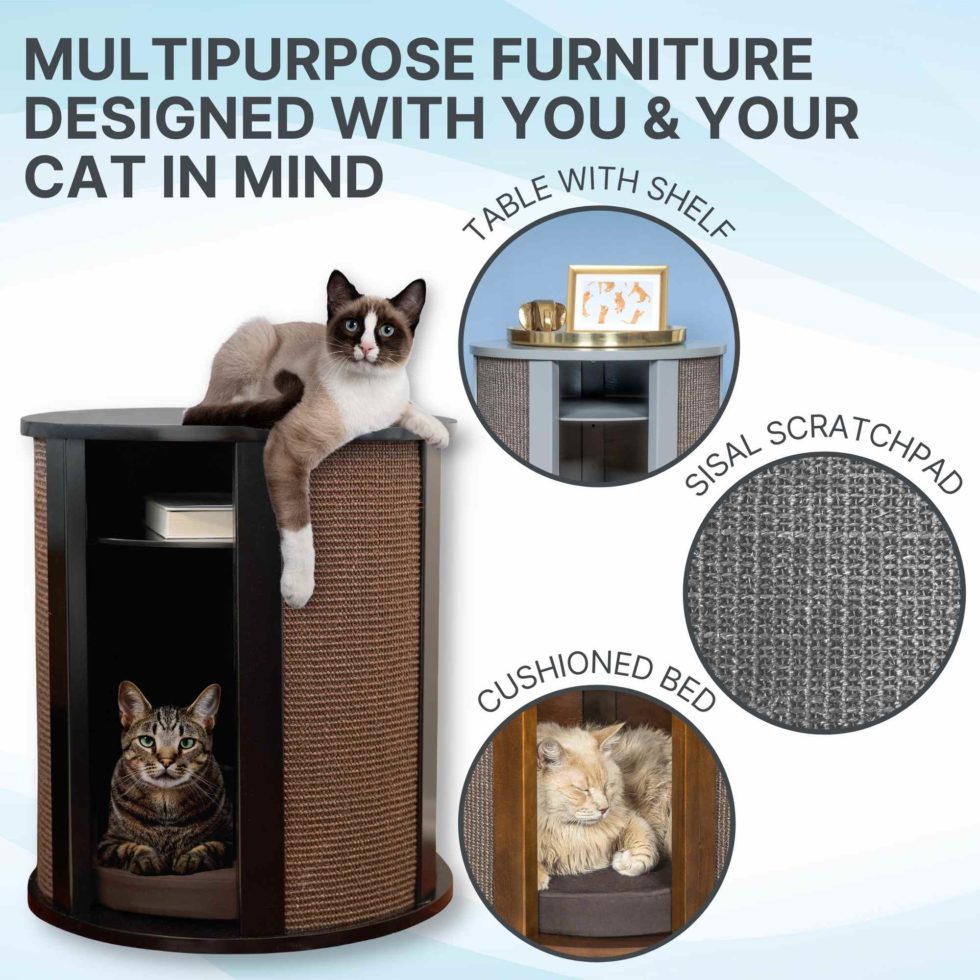 MULTIPURPOSE FURNITURE DESIGNED WITH YOU & YOUR CAT IN MIND

TABLE WITH SHELF

SISAL SCRATCHPAD

CUSHIONED BED